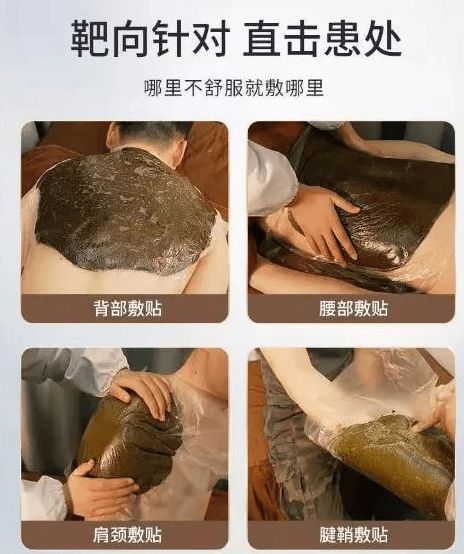 靶向针对 直击患处

哪里不舒服就敷哪里

背部敷贴

腰部敷贴

肩颈敷贴

腱鞘敷贴