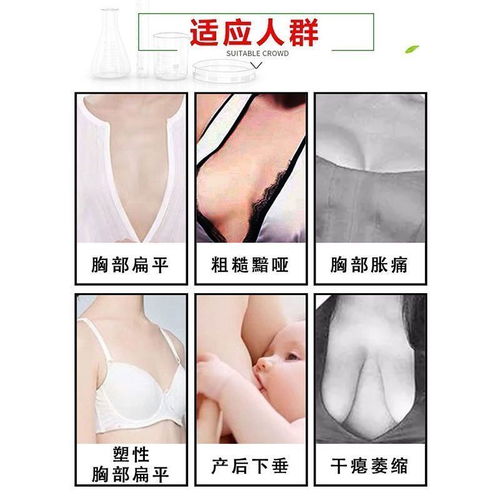 适应人群
SUITABLE CROWD

胸部扁平

粗糙黯哑

胸部胀痛

塑性
胸部扁平

产后下垂

干瘪萎缩